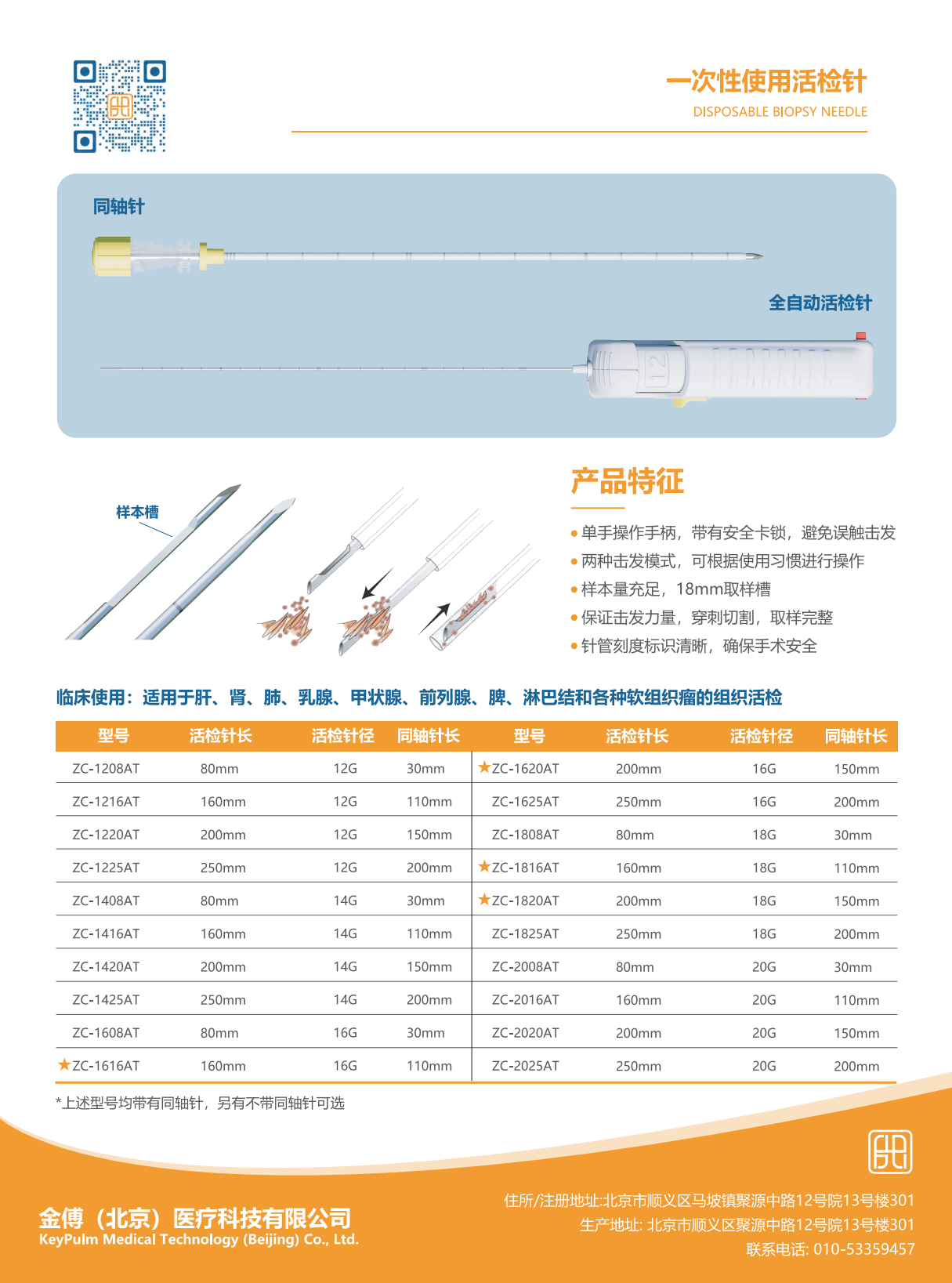 一次性使用活检针
DISPOSABLE BIOPSY NEEDLE

同轴针

全自动活检针

12

样本槽

产品特征

• 单手操作手柄，带有安全卡锁，避免误触击发
• 两种击发模式，可根据使用习惯进行操作
• 样本量充足，18mm取样槽
• 保证击发力量，穿刺切割，取样完整
• 针管刻度标识清晰，确保手术安全

临床使用：适用于肝、肾、肺、乳腺、甲状腺、前列腺、脾、淋巴结和各种软组织瘤的组织活检

| 型号 | 活检针长 | 活检针径 | 同轴针长 | 型号 | 活检针长 | 活检针径 | 同轴针长 |
|---|---|---|---|---|---|---|---|
| ZC-1208AT | 80mm | 12G | 30mm | ★ZC-1620AT | 200mm | 16G | 150mm |
| ZC-1216AT | 160mm | 12G | 110mm | ZC-1625AT | 250mm | 16G | 200mm |
| ZC-1220AT | 200mm | 12G | 150mm | ZC-1808AT | 80mm | 18G | 30mm |
| ZC-1225AT | 250mm | 12G | 200mm | ★ZC-1816AT | 160mm | 18G | 110mm |
| ZC-1408AT | 80mm | 14G | 30mm | ★ZC-1820AT | 200mm | 18G | 150mm |
| ZC-1416AT | 160mm | 14G | 110mm | ZC-1825AT | 250mm | 18G | 200mm |
| ZC-1420AT | 200mm | 14G | 150mm | ZC-2008AT | 80mm | 20G | 30mm |
| ZC-1425AT | 250mm | 14G | 200mm | ZC-2016AT | 160mm | 20G | 110mm |
| ZC-1608AT | 80mm | 16G | 30mm | ZC-2020AT | 200mm | 20G | 150mm |
| ★ZC-1616AT | 160mm | 16G | 110mm | ZC-2025AT | 250mm | 20G | 200mm |

*上述型号均带有同轴针，另有不带同轴针可选

金傅（北京）医疗科技有限公司
KeyPulm Medical Technology (Beijing) Co., Ltd.

住所/注册地址:北京市顺义区马坡镇聚源中路12号院13号楼301
生产地址: 北京市顺义区聚源中路12号院13号楼301
联系电话: 010-53359457